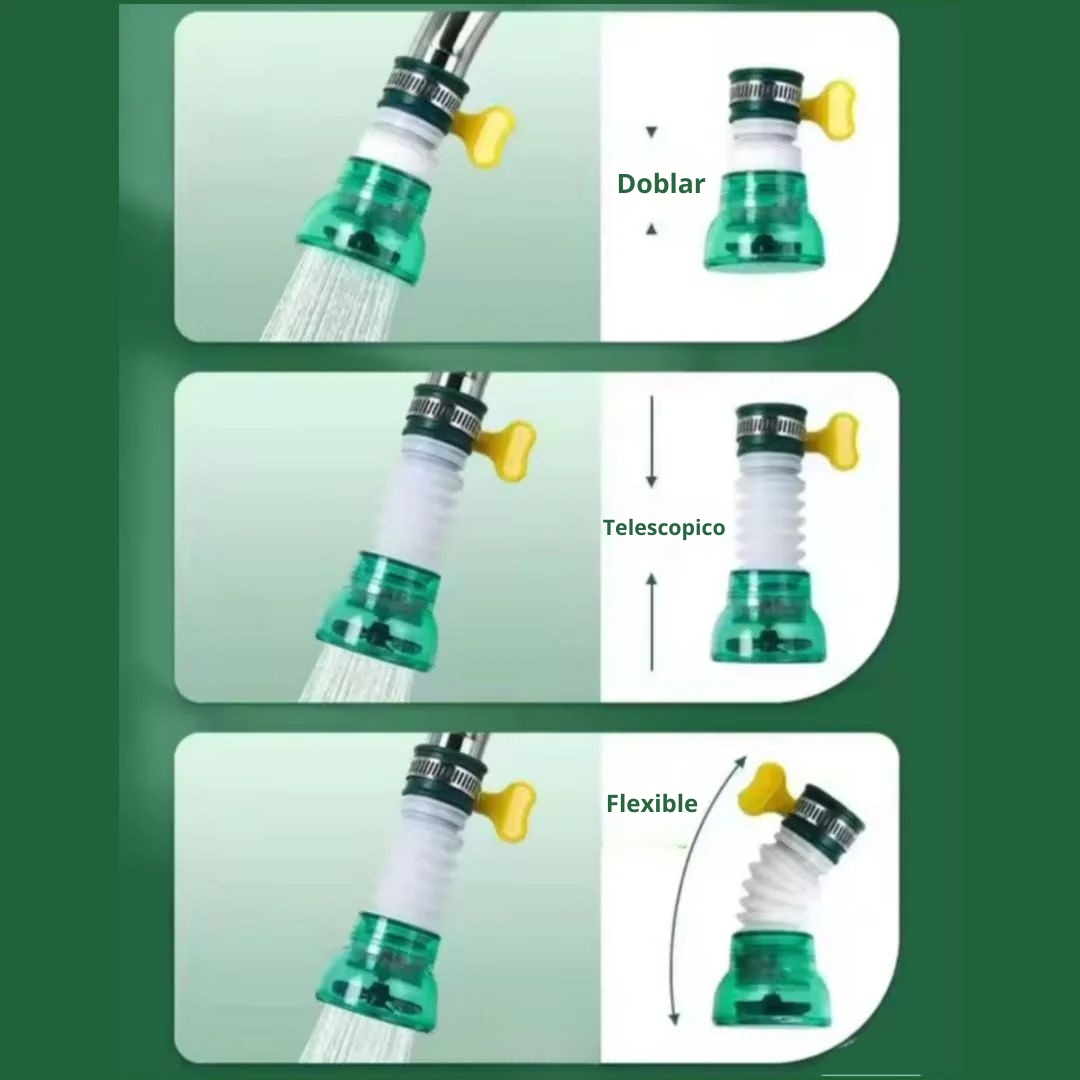 Doblar

Telescopico

Flexible